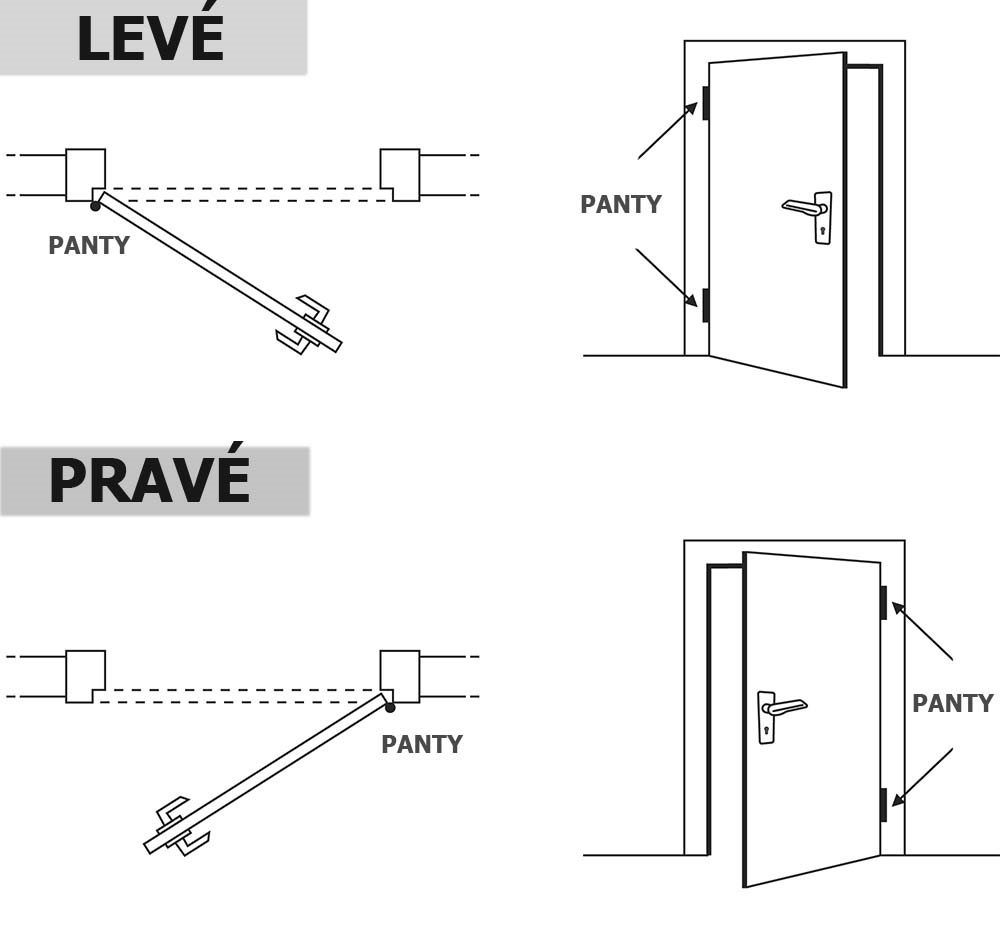 LEVÉ

PANTY

PANTY

PRAVÉ

PANTY

PANTY